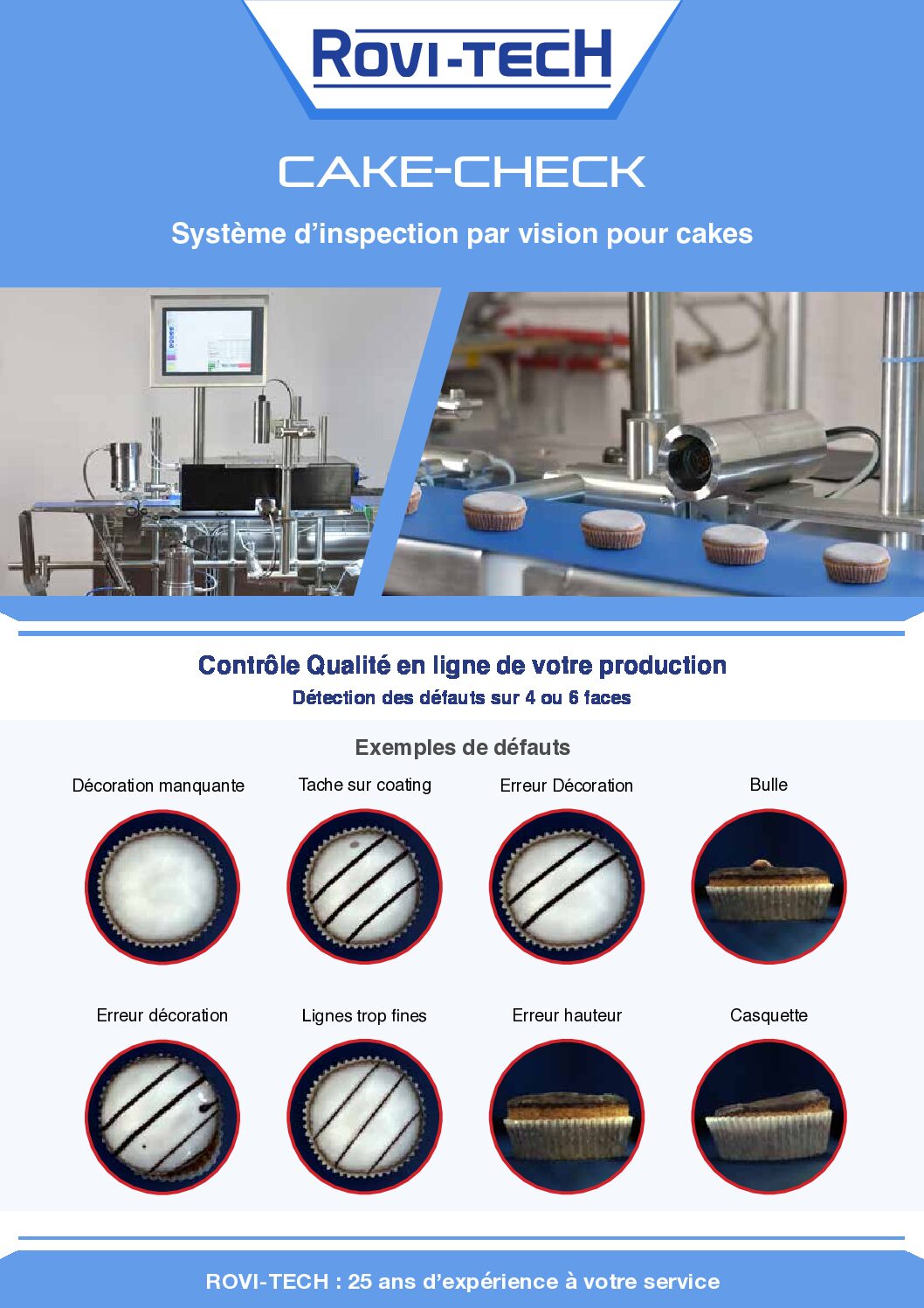 ROVI-TECH

CAKE-CHECK

Système d'inspection par vision pour cakes

Contrôle Qualité en ligne de votre production

Détection des défauts sur 4 ou 6 faces

Exemples de défauts

Décoration manquante

Tache sur coating

Erreur Décoration

Bulle

Erreur décoration

Lignes trop fines

Erreur hauteur

Casquette

ROVI-TECH : 25 ans d'expérience à votre service